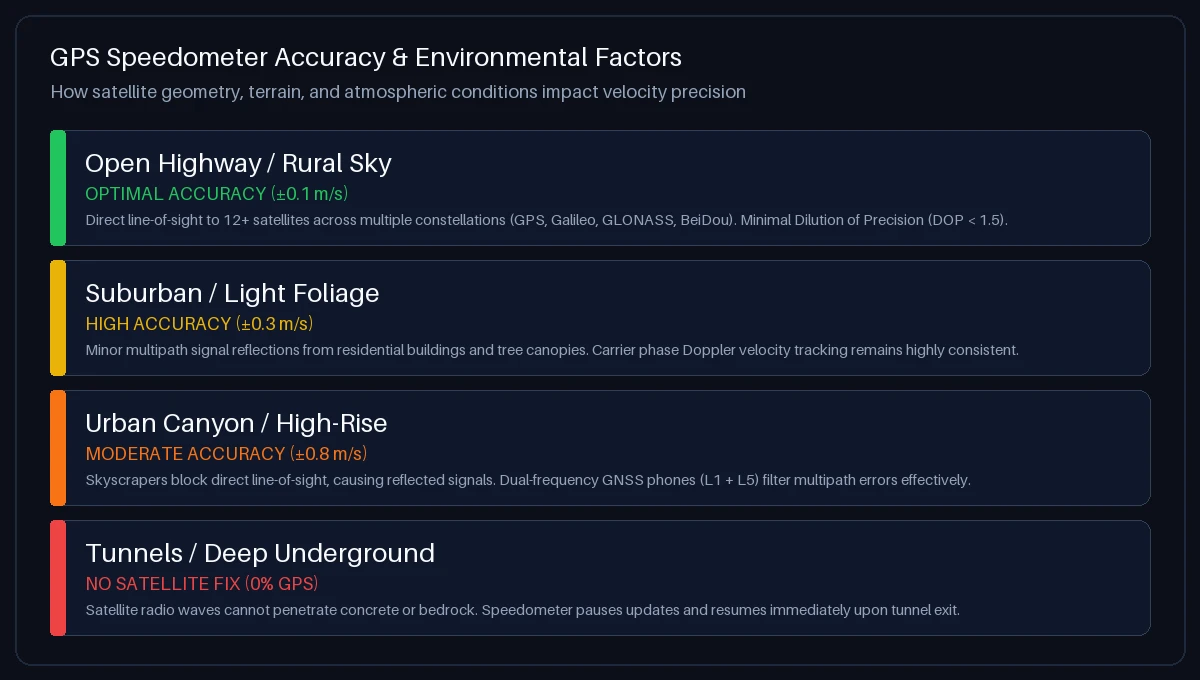 GPS Speedometer Accuracy & Environmental Factors

How satellite geometry, terrain, and atmospheric conditions impact velocity precision

Open Highway / Rural Sky

OPTIMAL ACCURACY (±0.1 m/s)

Direct line-of-sight to 12+ satellites across multiple constellations (GPS, Galileo, GLONASS, BeiDou). Minimal Dilution of Precision (DOP < 1.5).

Suburban / Light Foliage

HIGH ACCURACY (±0.3 m/s)

Minor multipath signal reflections from residential buildings and tree canopies. Carrier phase Doppler velocity tracking remains highly consistent.

Urban Canyon / High-Rise

MODERATE ACCURACY (±0.8 m/s)

Skyscrapers block direct line-of-sight, causing reflected signals. Dual-frequency GNSS phones (L1 + L5) filter multipath errors effectively.

Tunnels / Deep Underground

NO SATELLITE FIX (0% GPS)

Satellite radio waves cannot penetrate concrete or bedrock. Speedometer pauses updates and resumes immediately upon tunnel exit.